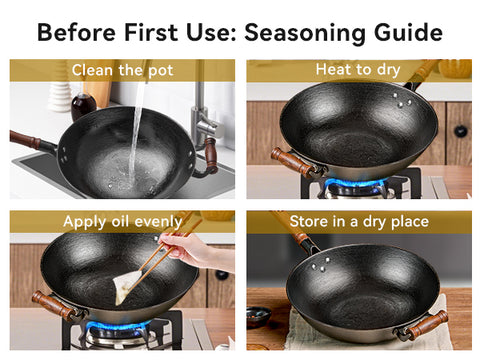 Before First Use: Seasoning Guide

Clean the pot

Heat to dry

Apply oil evenly

Store in a dry place