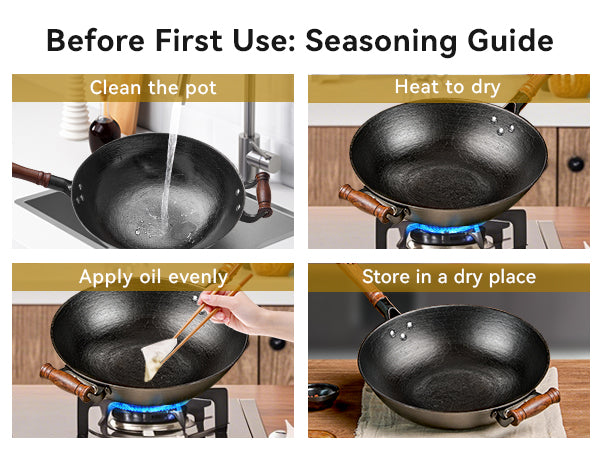 Before First Use: Seasoning Guide

Clean the pot

Heat to dry

Apply oil evenly

Store in a dry place